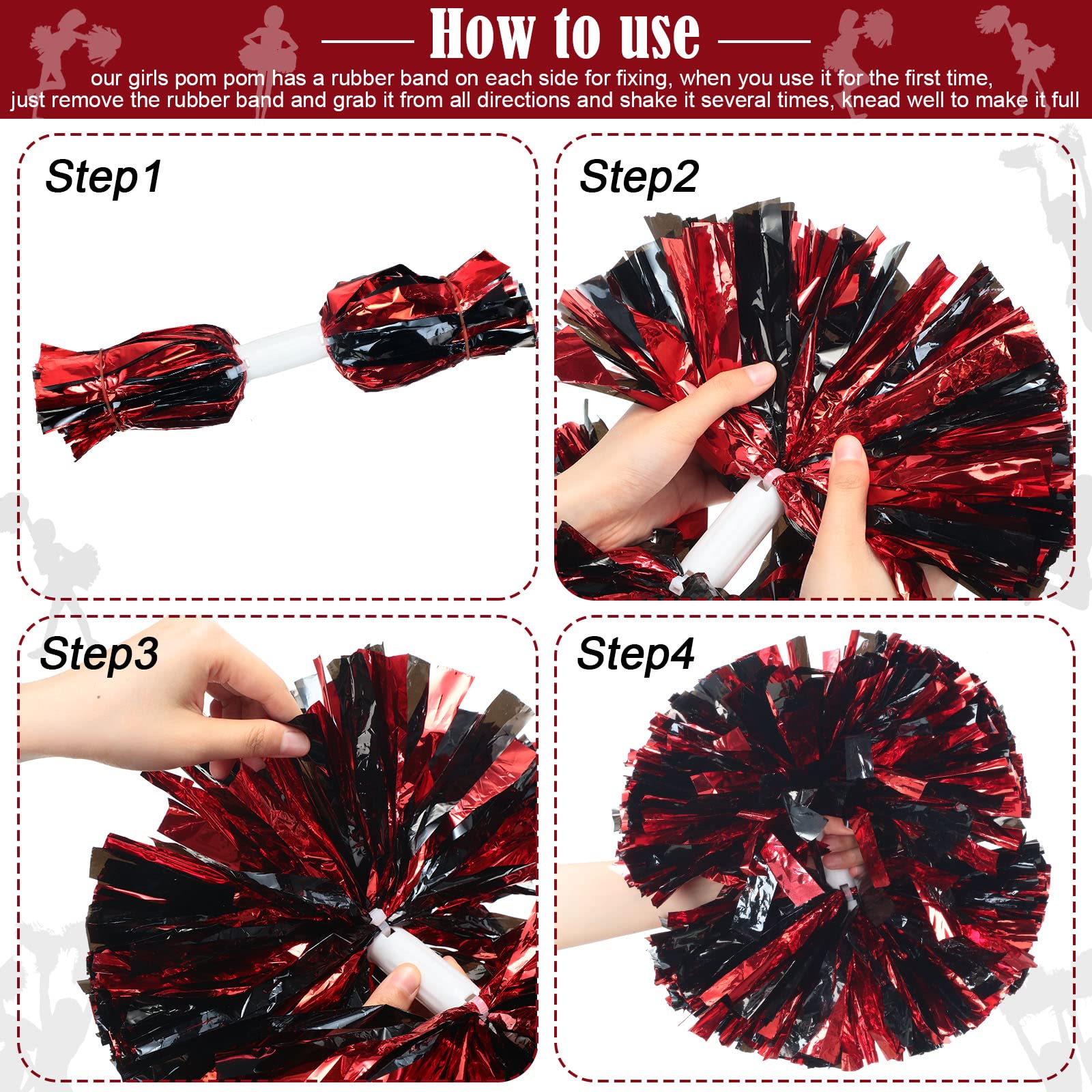 How to use

our girls pom pom has a rubber band on each side for fixing, when you use it for the first time, just remove the rubber band and grab it from all directions and shake it several times, knead well to make it full

Step1

Step2

Step3

Step4